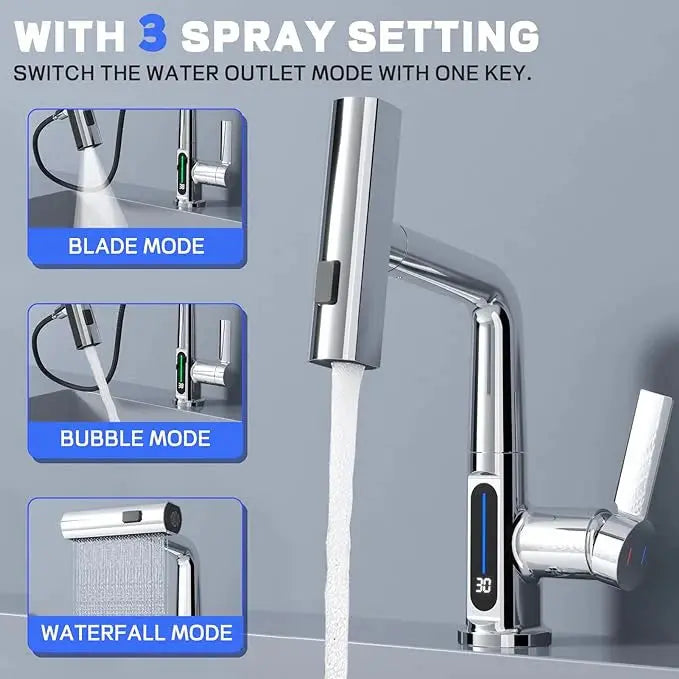 WITH 3 SPRAY SETTING
SWITCH THE WATER OUTLET MODE WITH ONE KEY.

30
BLADE MODE

30
BUBBLE MODE

WATERFALL MODE

30