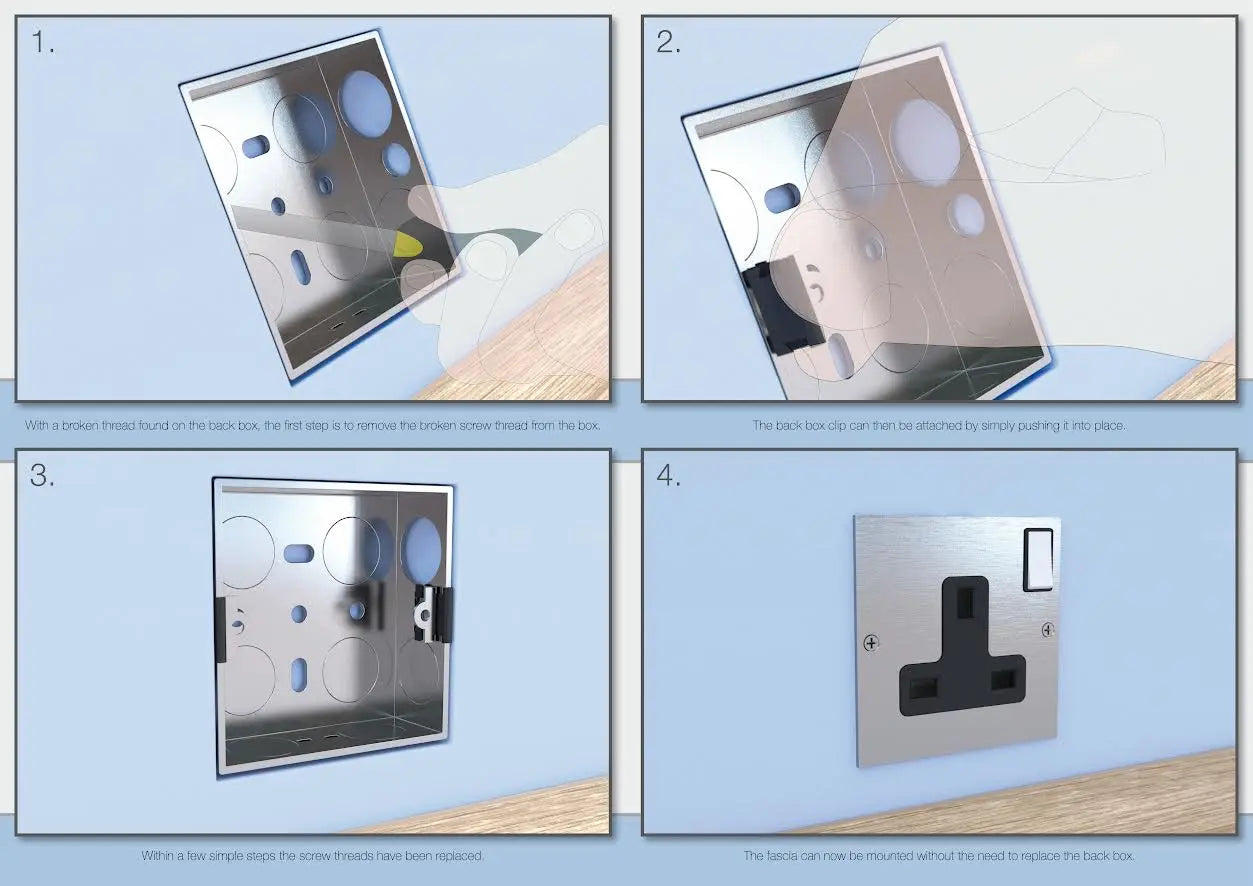 1.

With a broken thread found on the back box, the first step is to remove the broken screw thread from the box.

2.

The back box clip can then be attached by simply pushing it into place.

3.

Within a few simple steps the screw threads have been replaced.

4.

The fascia can now be mounted without the need to replace the back box.